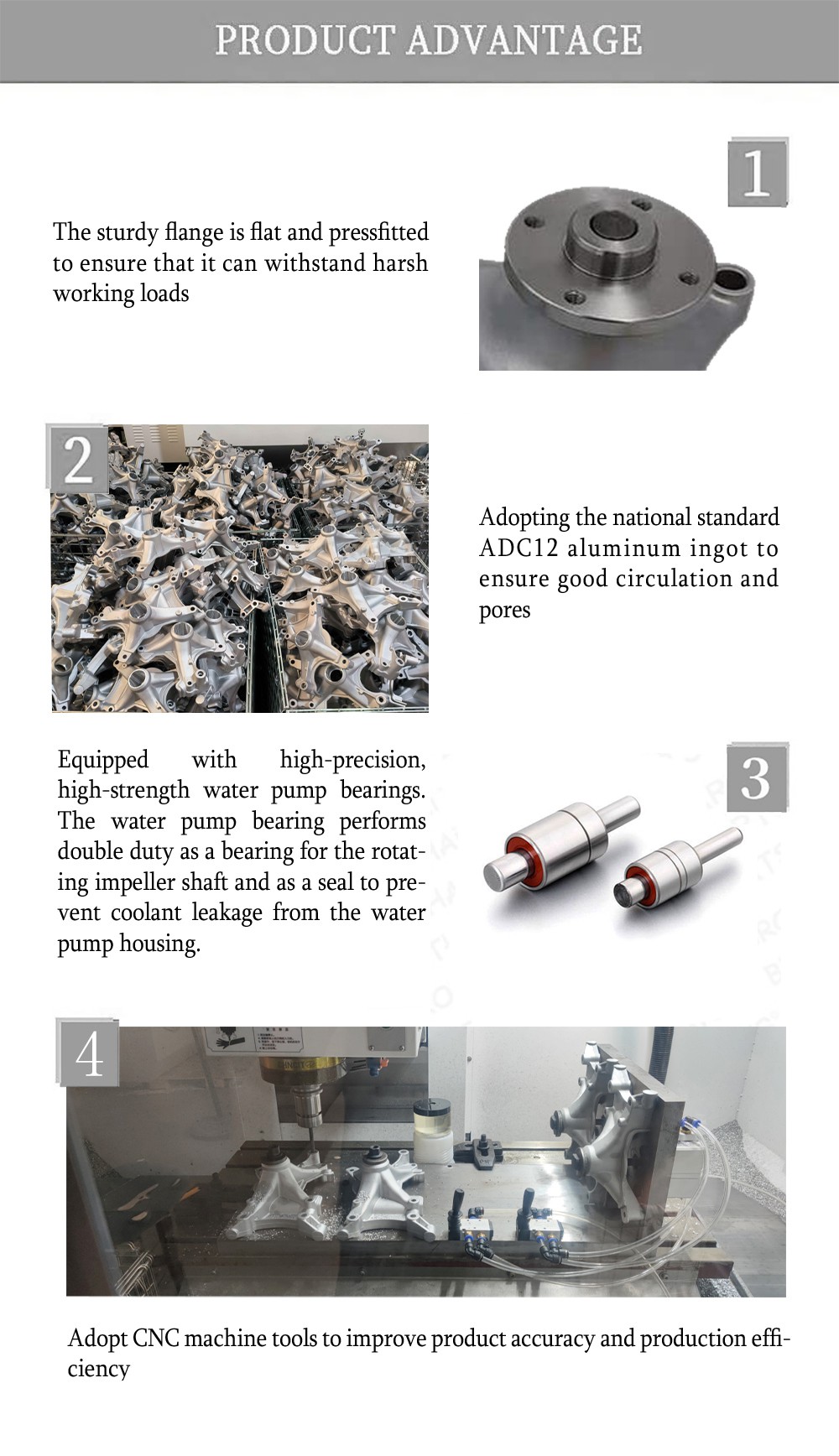 PRODUCT ADVANTAGE

1

The sturdy flange is flat and pressfitted to ensure that it can withstand harsh working loads

2

Adopting the national standard ADC12 aluminum ingot to ensure good circulation and pores

Equipped with high-precision, high-strength water pump bearings. The water pump bearing performs double duty as a bearing for the rotating impeller shaft and as a seal to prevent coolant leakage from the water pump housing.

3

4

Adopt CNC machine tools to improve product accuracy and production efficiency